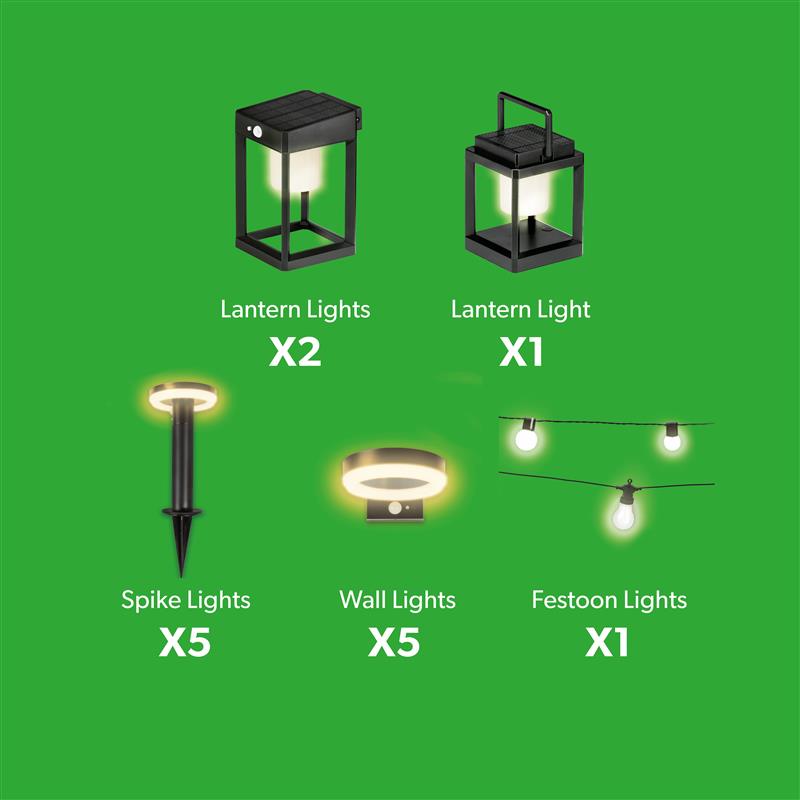 Lantern Lights
X2

Lantern Light
X1

Spike Lights
X5

Wall Lights
X5

Festoon Lights
X1